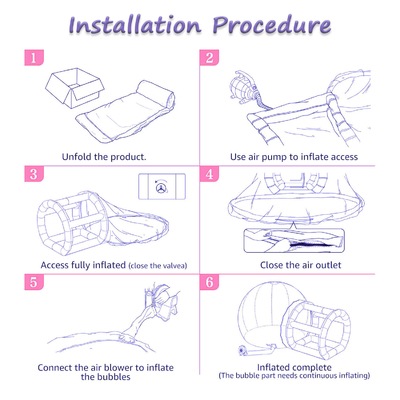 Installation Procedure

1
Unfold the product.

2
Use air pump to inflate access

3
Access fully inflated (close the valvea)

4
Close the air outlet

5
Connect the air blower to inflate the bubbles

6
Inflated complete
(The bubble part needs continuous inflating)